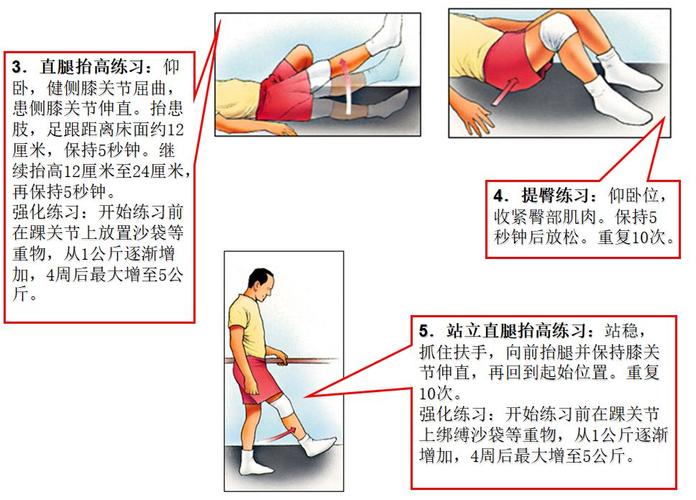 3．直腿抬高练习：仰卧，健侧膝关节屈曲，患侧膝关节伸直。抬患肢，足跟距离床面约12厘米，保持5秒钟。继续抬高12厘米至24厘米，再保持5秒钟。
强化练习：开始练习前在踝关节上放置沙袋等重物，从1公斤逐渐增加，4周后最大增至5公斤。

4．提臀练习：仰卧位，收紧臀部肌肉。保持5秒钟后放松。重复10次。

5．站立直腿抬高练习：站稳，抓住扶手，向前抬腿并保持膝关节伸直，再回到起始位置。重复10次。
强化练习：开始练习前在踝关节上绑缚沙袋等重物，从1公斤逐渐增加，4周后最大增至5公斤。